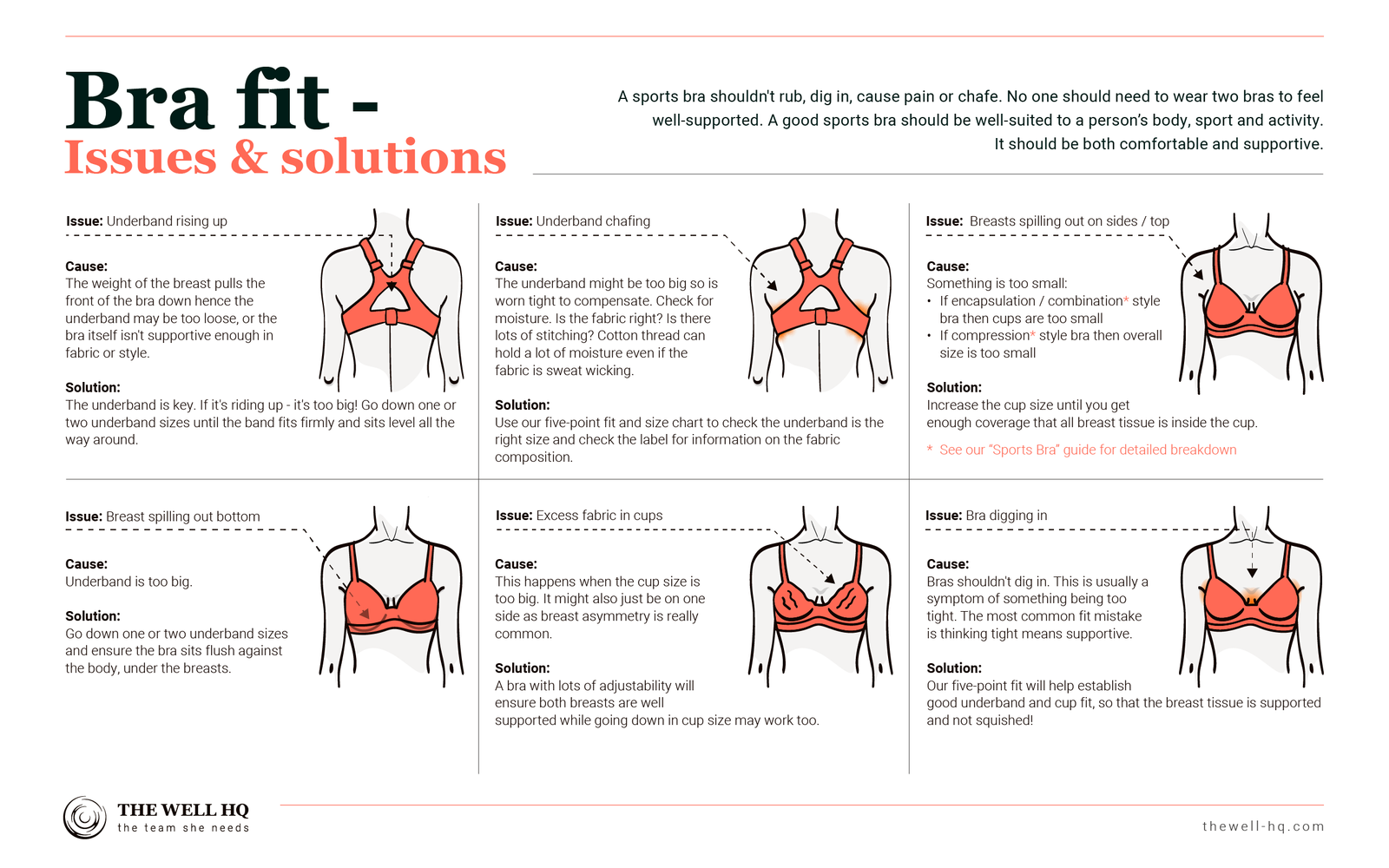 Bra fit -
Issues & solutions

A sports bra shouldn't rub, dig in, cause pain or chafe. No one should need to wear two bras to feel well-supported. A good sports bra should be well-suited to a person's body, sport and activity. It should be both comfortable and supportive.

Issue: Underband rising up

Cause:
The weight of the breast pulls the front of the bra down hence the underband may be too loose, or the bra itself isn't supportive enough in fabric or style.

Solution:
The underband is key. If it's riding up - it's too big! Go down one or two underband sizes until the band fits firmly and sits level all the way around.

Issue: Underband chafing

Cause:
The underband might be too big so is worn tight to compensate. Check for moisture. Is the fabric right? Is there lots of stitching? Cotton thread can hold a lot of moisture even if the fabric is sweat wicking.

Solution:
Use our five-point fit and size chart to check the underband is the right size and check the label for information on the fabric composition.

Issue: Breasts spilling out on sides / top

Cause:
Something is too small:
• If encapsulation / combination* style bra then cups are too small
• If compression* style bra then overall size is too small

Solution:
Increase the cup size until you get enough coverage that all breast tissue is inside the cup.

* See our "Sports Bra" guide for detailed breakdown

Issue: Breast spilling out bottom

Cause:
Underband is too big.

Solution:
Go down one or two underband sizes and ensure the bra sits flush against the body, under the breasts.

Issue: Excess fabric in cups

Cause:
This happens when the cup size is too big. It might also just be on one side as breast asymmetry is really common.

Solution:
A bra with lots of adjustability will ensure both breasts are well supported while going down in cup size may work too.

Issue: Bra digging in

Cause:
Bras shouldn't dig in. This is usually a symptom of something being too tight. The most common fit mistake is thinking tight means supportive.

Solution:
Our five-point fit will help establish good underband and cup fit, so that the breast tissue is supported and not squished!

THE WELL HQ
the team she needs

thewell-hq.com